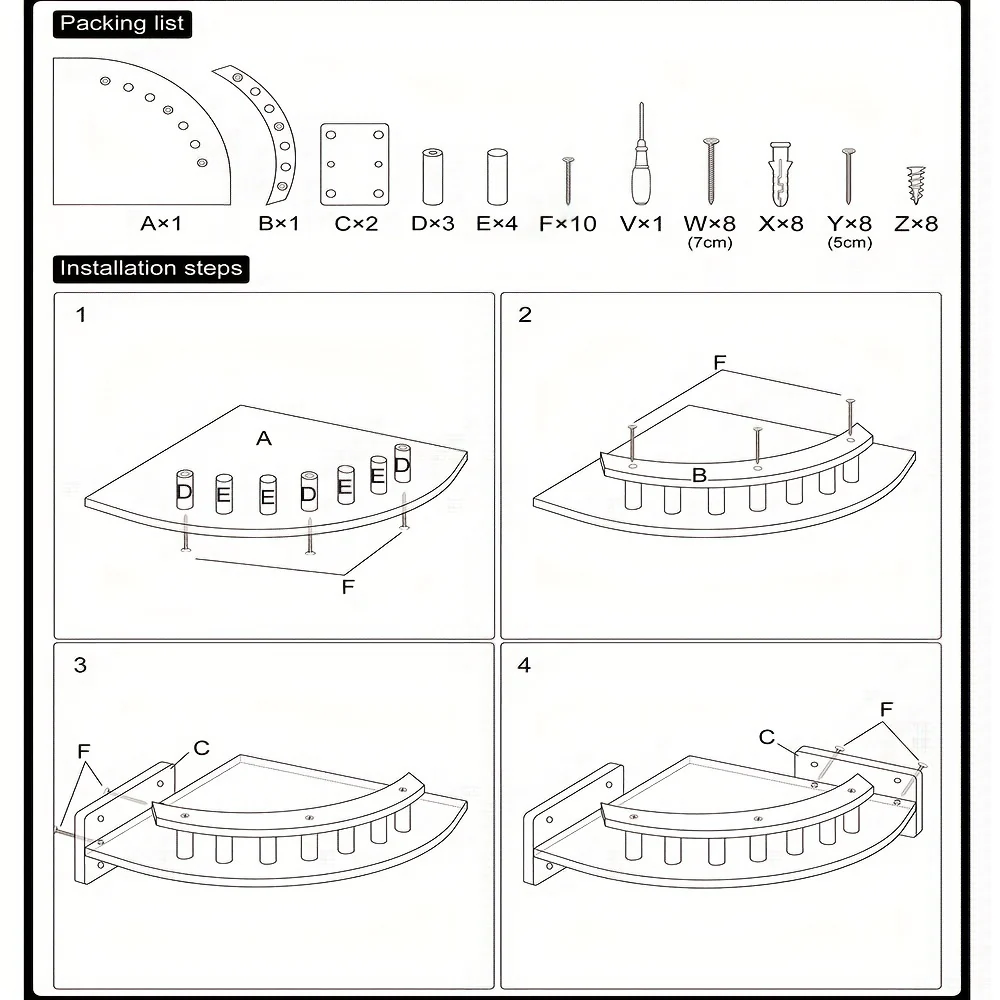 Packing list

A×1 B×1 C×2 D×3 E×4 F×10 V×1 W×8 (7cm) X×8 Y×8 (5cm) Z×8

Installation steps

1
A
D E E D E E D
F

2
F
B

3
F
C

4
C
F