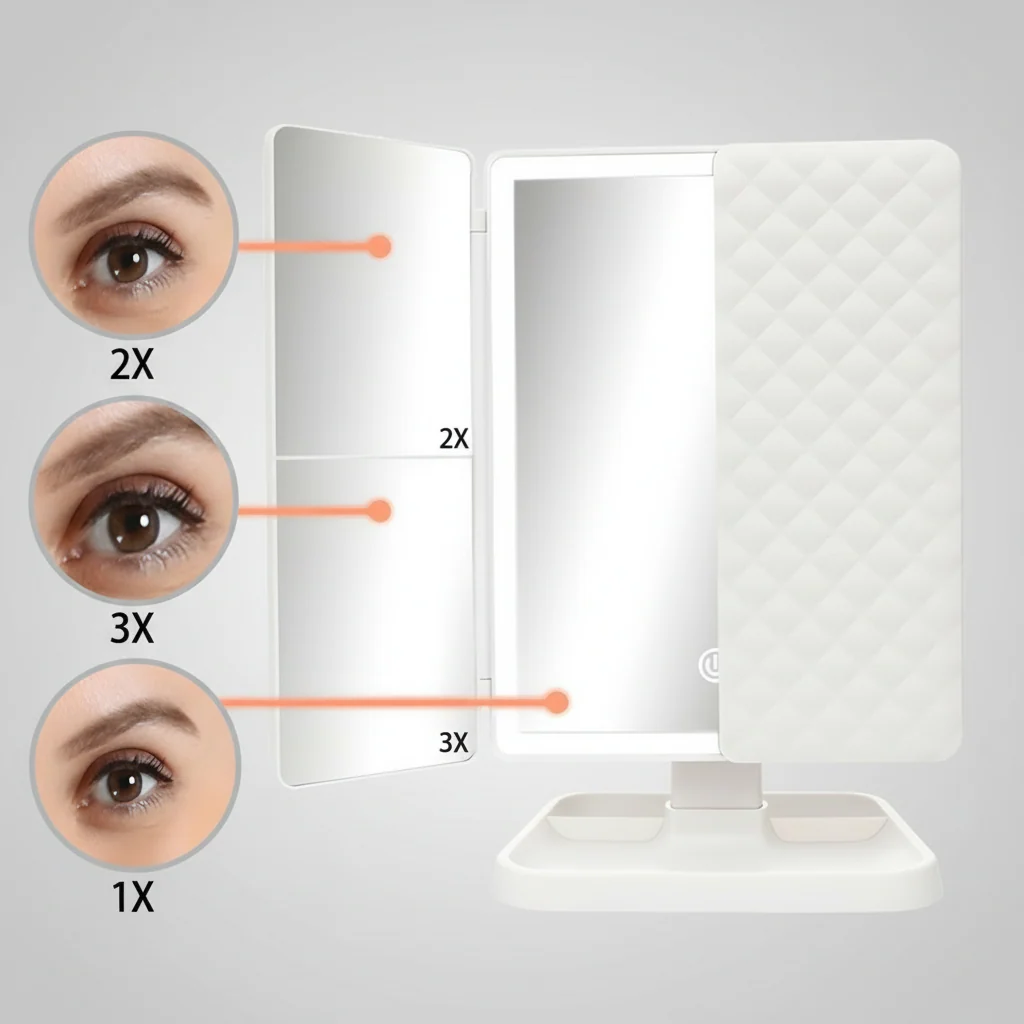 2X

2X

3X

3X

1X