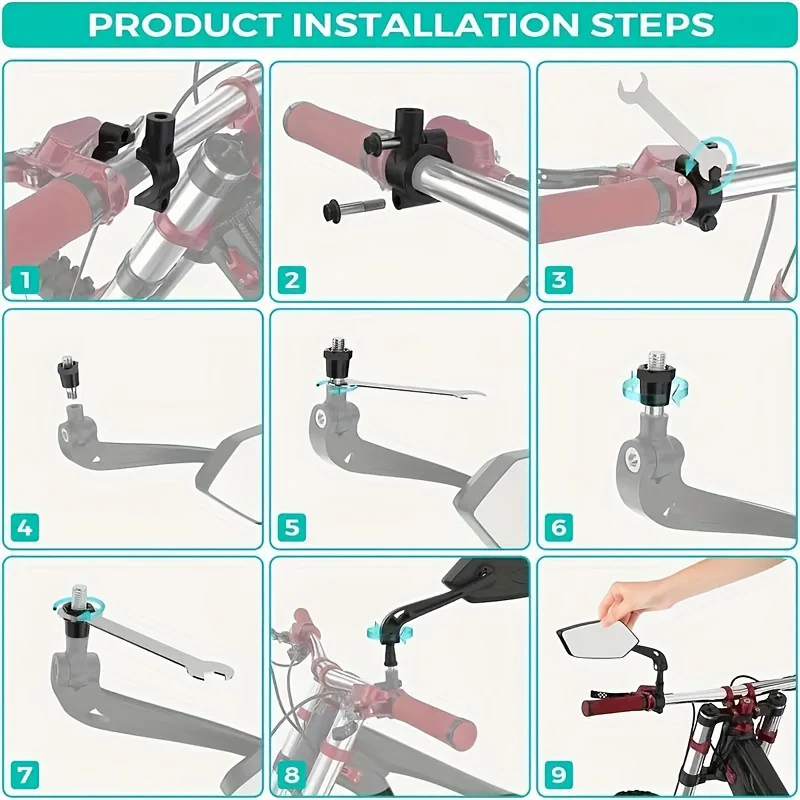 PRODUCT INSTALLATION STEPS

1

2

3

4

5

6

7

8

9